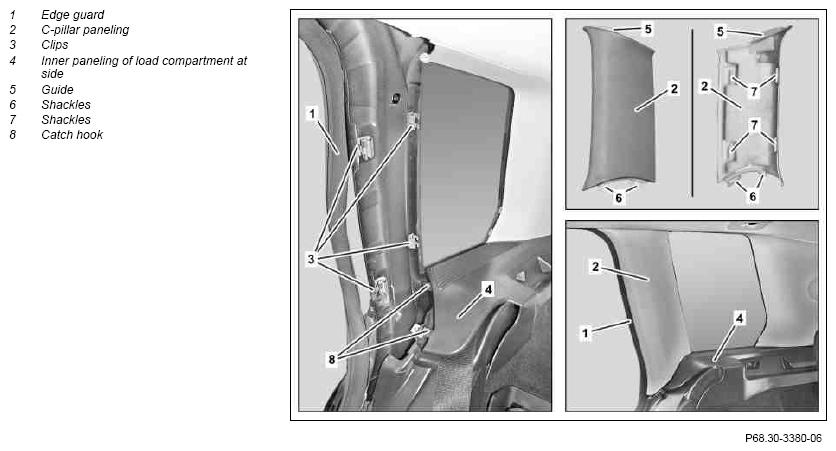 1 Edge guard
2 C-pillar paneling
3 Clips
4 Inner paneling of load compartment at side
5 Guide
6 Shackles
7 Shackles
8 Catch hook

1
3
8
4
5
2
6
5
2
7
7
6
2
1
4

P68.30-3380-06