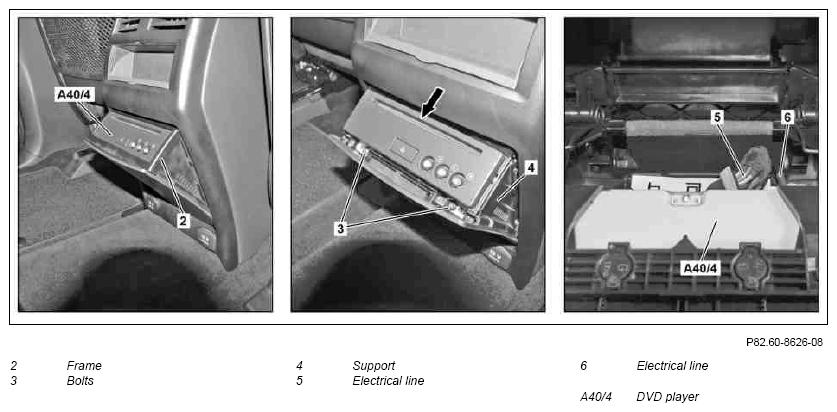 A40/4

2

3

4

5

6

A40/4

P82.60-8626-08

2 Frame
3 Bolts

4 Support
5 Electrical line

6 Electrical line

A40/4 DVD player