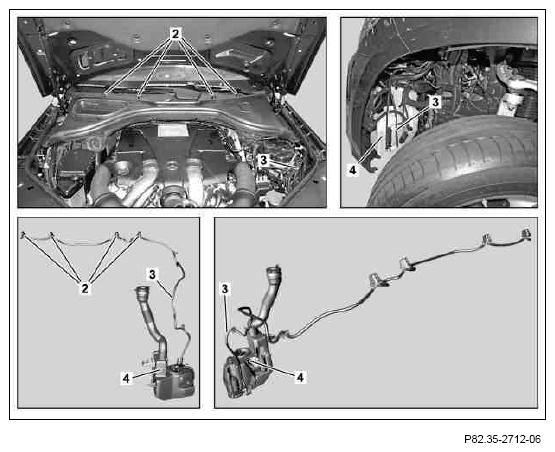 2
3
3
4
2
3
4
3
4
P82.35-2712-06