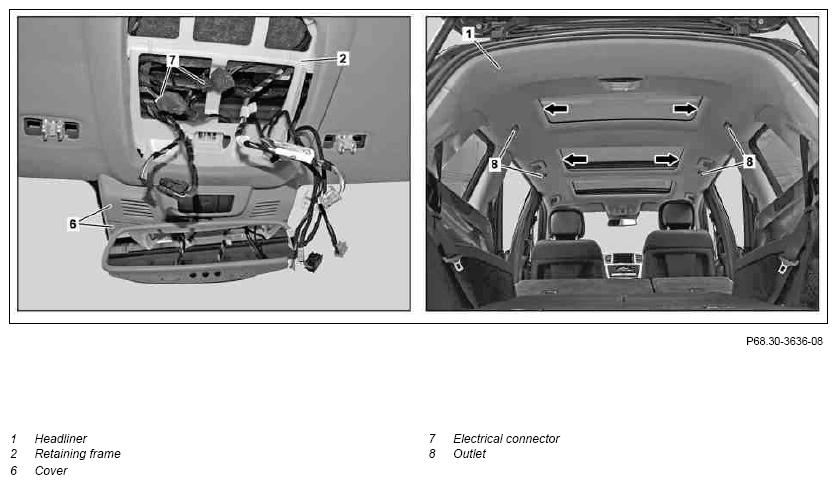 7
2
6
1
8
8
P68.30-3636-08

1 Headliner
2 Retaining frame
6 Cover

7 Electrical connector
8 Outlet