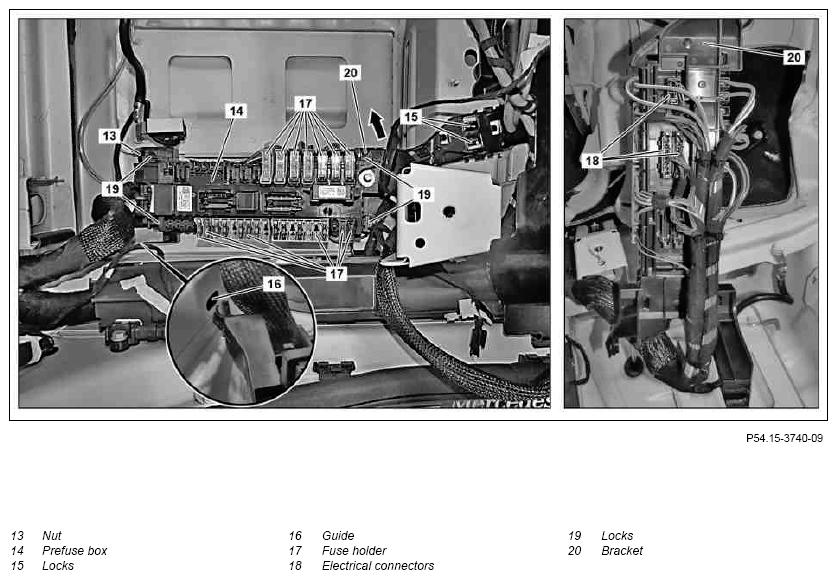 20
14
17
13
15
19
19
17
16
20
18

P54.15-3740-09

13 Nut
14 Prefuse box
15 Locks

16 Guide
17 Fuse holder
18 Electrical connectors

19 Locks
20 Bracket