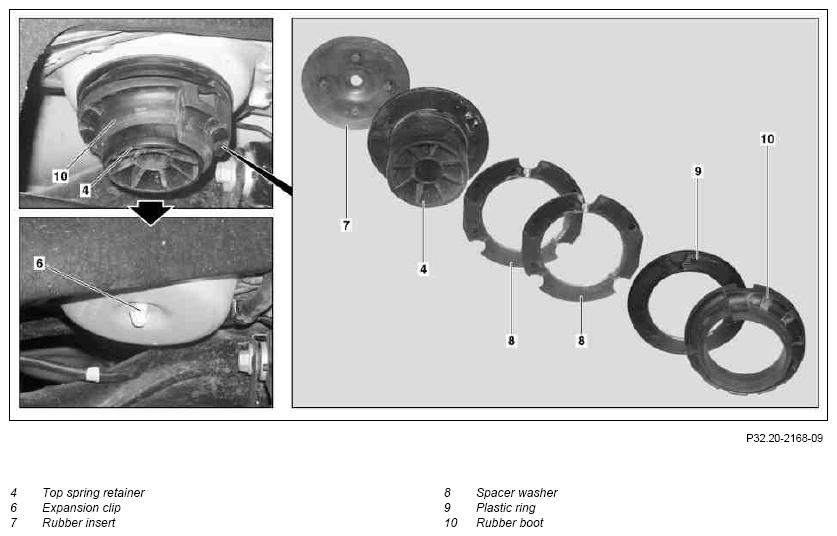 10
4
6
7
4
8
8
9
10

P32.20-2168-09

4 Top spring retainer
6 Expansion clip
7 Rubber insert

8 Spacer washer
9 Plastic ring
10 Rubber boot