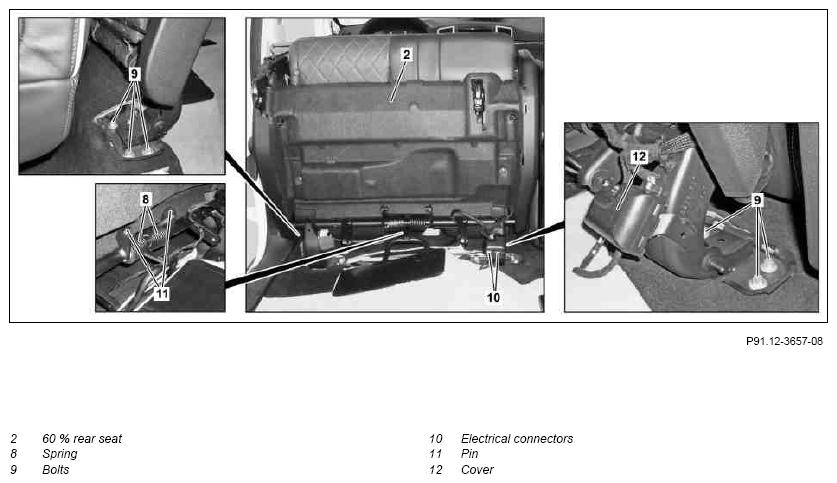 9

2

8

11

10

12

9

P91.12-3657-08

2 60 % rear seat
8 Spring
9 Bolts

10 Electrical connectors
11 Pin
12 Cover