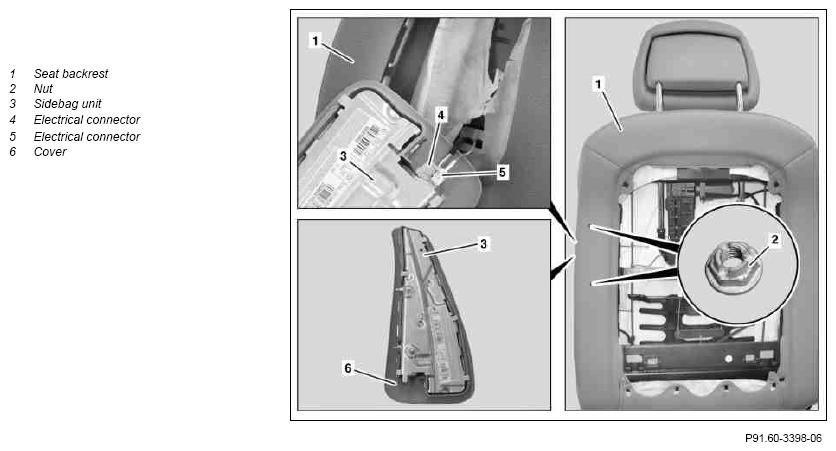 1 Seat backrest
2 Nut
3 Sidebag unit
4 Electrical connector
5 Electrical connector
6 Cover

1

4

3

5

3

6

1

2

P91.60-3398-06