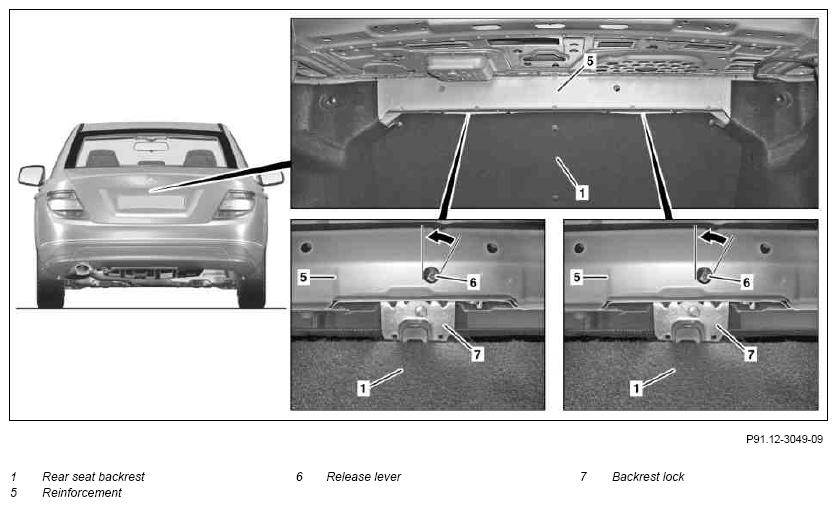 5
1
5
6
7
1
5
6
7
1

P91.12-3049-09

1 Rear seat backrest
5 Reinforcement

6 Release lever

7 Backrest lock