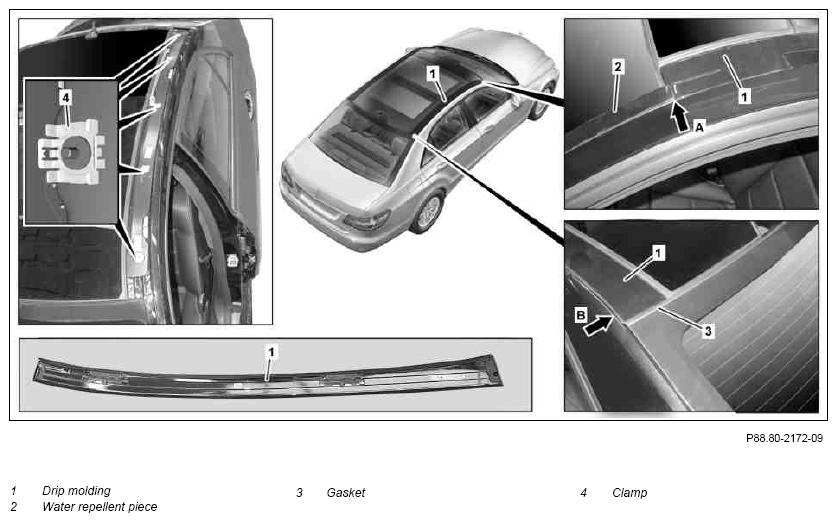 4
1
2
1
A
1
B
3
1

P88.80-2172-09

1 Drip molding
2 Water repellent piece

3 Gasket

4 Clamp