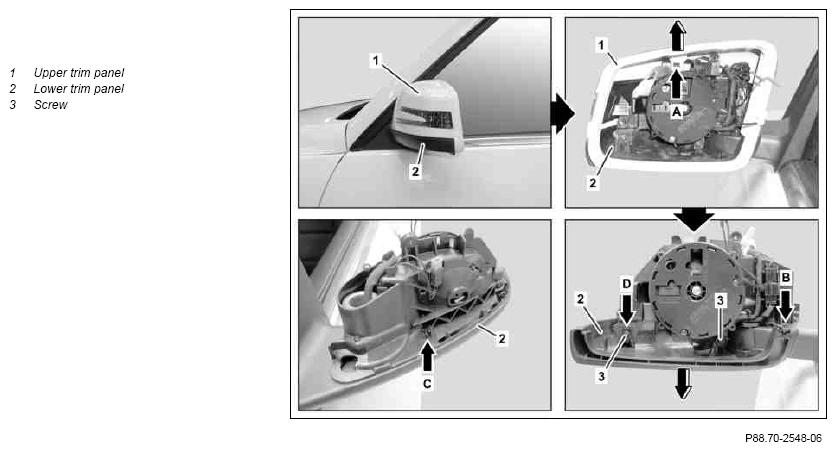 1 Upper trim panel
2 Lower trim panel
3 Screw

1
2
1
A
2
2
C
D
2
3
3
B

P88.70-2548-06