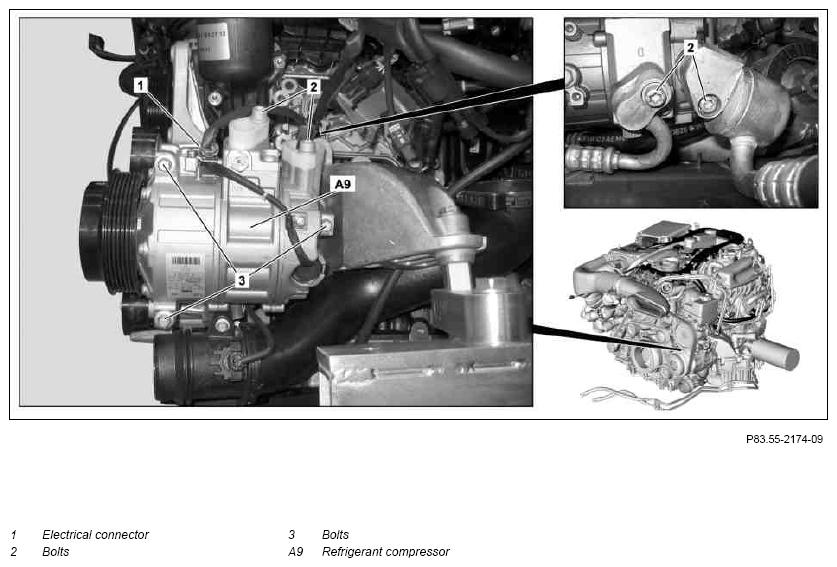 1
2
A9
3
2

P83.55-2174-09

1 Electrical connector
2 Bolts

3 Bolts
A9 Refrigerant compressor