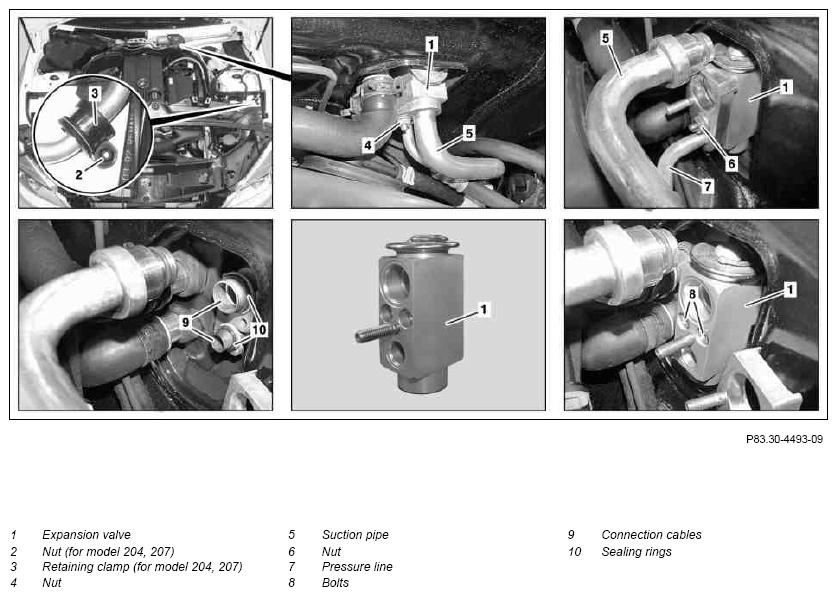 3
2
1
4
5
5
1
6
7
9
10
1
8
1

P83.30-4493-09

1 Expansion valve
2 Nut (for model 204, 207)
3 Retaining clamp (for model 204, 207)
4 Nut

5 Suction pipe
6 Nut
7 Pressure line
8 Bolts

9 Connection cables
10 Sealing rings