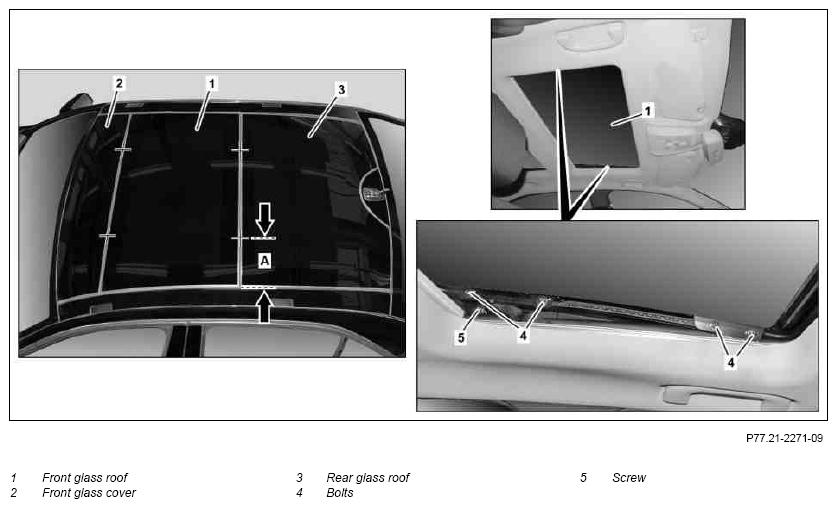 2
1
3
A
1
5
4
4

P77.21-2271-09

1 Front glass roof
2 Front glass cover
3 Rear glass roof
4 Bolts
5 Screw