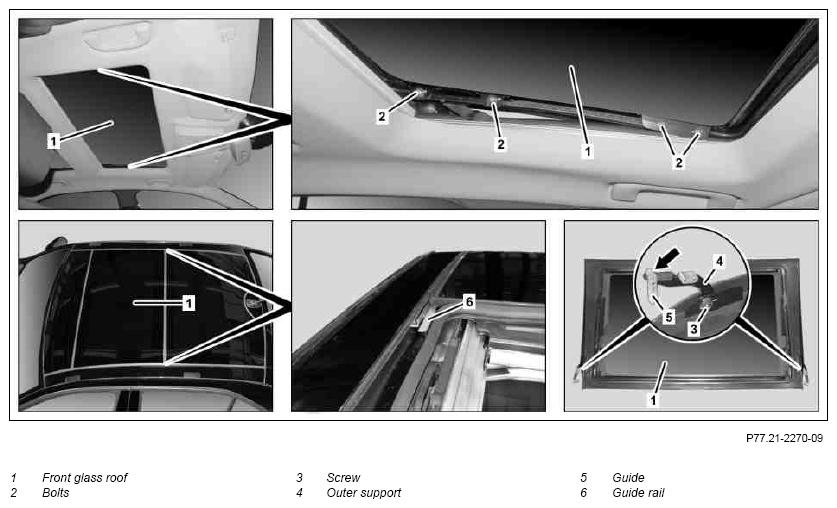 1

2

2

1

2

1

6

4

5

3

1

P77.21-2270-09

1 Front glass roof
2 Bolts

3 Screw
4 Outer support

5 Guide
6 Guide rail