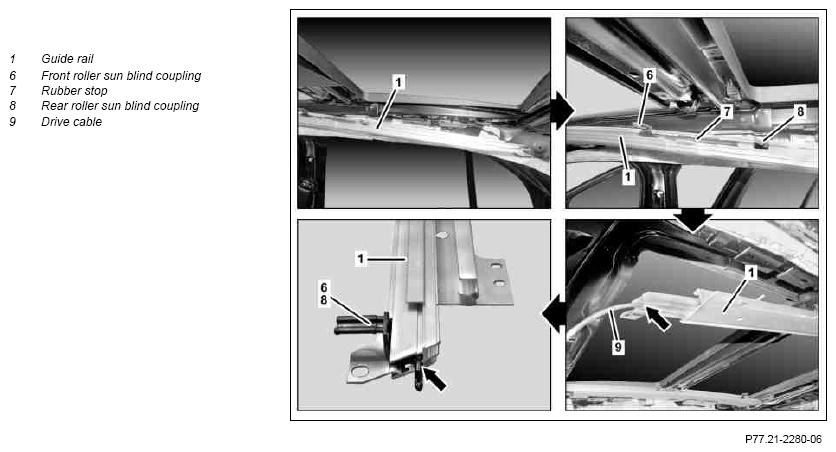 1 Guide rail
6 Front roller sun blind coupling
7 Rubber stop
8 Rear roller sun blind coupling
9 Drive cable

1

6
7
8
1

1
6
8

1
9

P77.21-2280-06