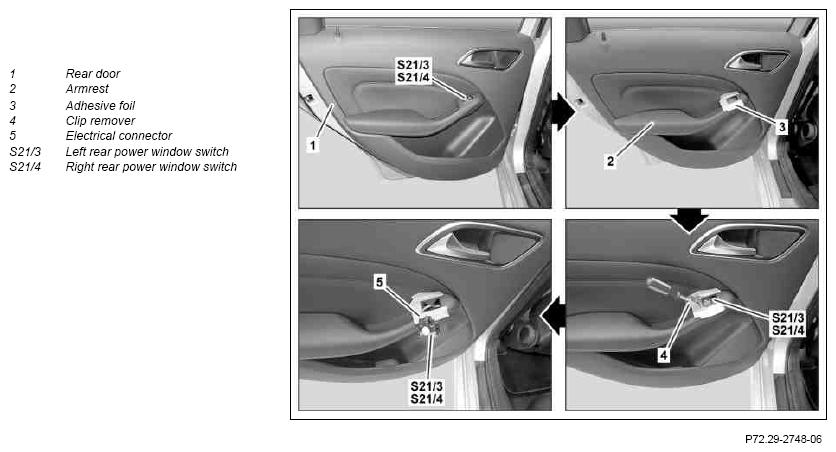 | | |
|---|---|
| 1 | Rear door |
| 2 | Armrest |
| 3 | Adhesive foil |
| 4 | Clip remover |
| 5 | Electrical connector |
| S21/3 | Left rear power window switch |
| S21/4 | Right rear power window switch |

S21/3
S21/4
1

3
2

5
S21/3
S21/4

S21/3
S21/4
4

P72.29-2748-06