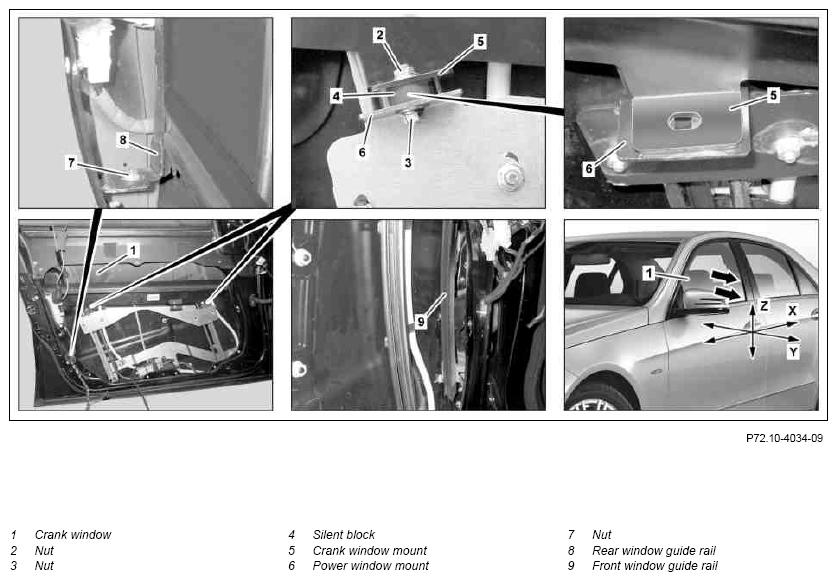 8
7
2
5
4
6
3
5
6
1
9
1
Z
X
Y

P72.10-4034-09

1 Crank window
2 Nut
3 Nut

4 Silent block
5 Crank window mount
6 Power window mount

7 Nut
8 Rear window guide rail
9 Front window guide rail