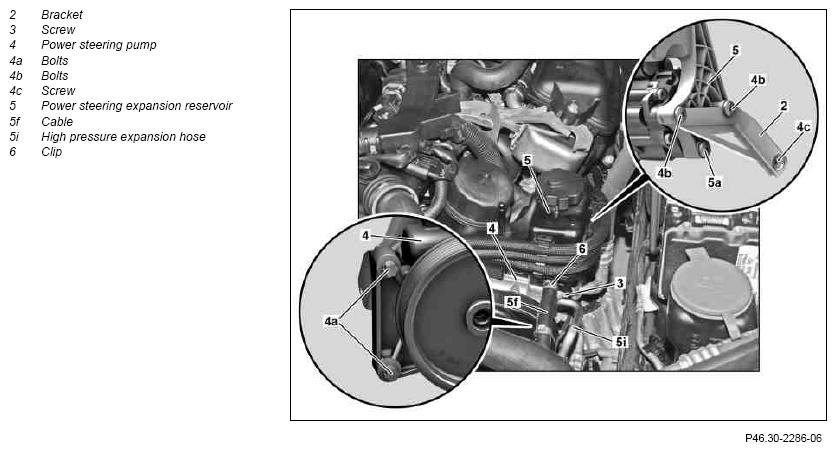 2 Bracket
3 Screw
4 Power steering pump
4a Bolts
4b Bolts
4c Screw
5 Power steering expansion reservoir
5f Cable
5i High pressure expansion hose
6 Clip

5
4b
2
4c
4b
5a
5
4
4
6
3
5f
4a
5i

P46.30-2286-06