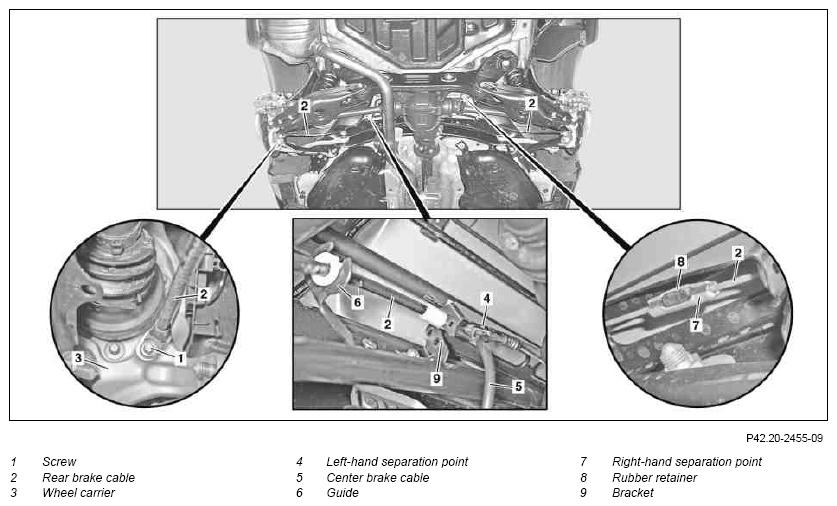 2
2
2
3
1
6
2
4
9
5
8
2
7

P42.20-2455-09

1 Screw
2 Rear brake cable
3 Wheel carrier

4 Left-hand separation point
5 Center brake cable
6 Guide

7 Right-hand separation point
8 Rubber retainer
9 Bracket