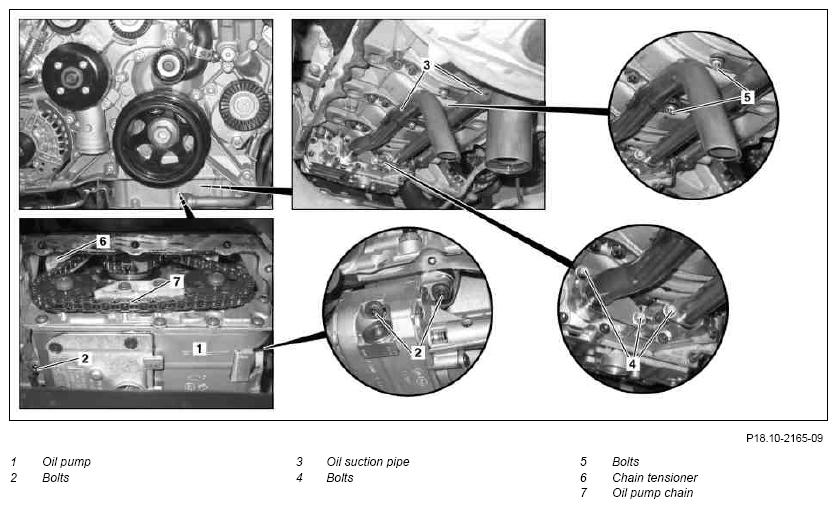 3

5

6

7

1

2

2

4

P18.10-2165-09

1 Oil pump
2 Bolts

3 Oil suction pipe
4 Bolts

5 Bolts
6 Chain tensioner
7 Oil pump chain