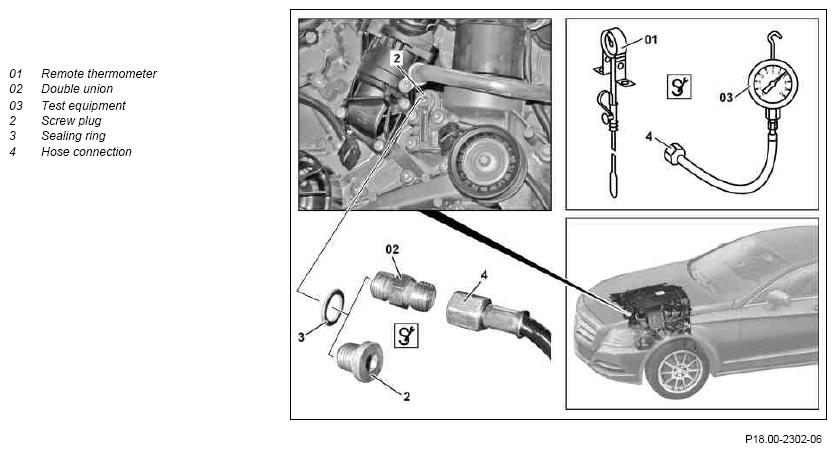 01 Remote thermometer
02 Double union
03 Test equipment
2 Screw plug
3 Sealing ring
4 Hose connection

2

01

03

4

02

4

3

2

P18.00-2302-06