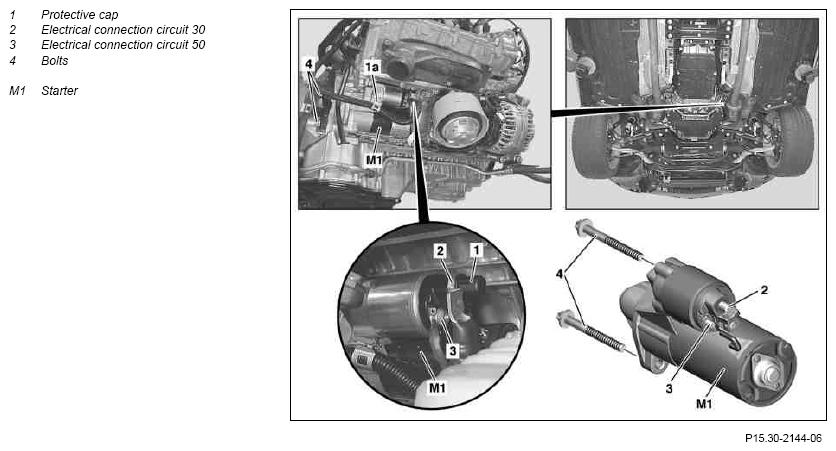 1 Protective cap
2 Electrical connection circuit 30
3 Electrical connection circuit 50
4 Bolts

M1 Starter

4
1a
M1
2
1
3
M1
4
2
3
M1

P15.30-2144-06