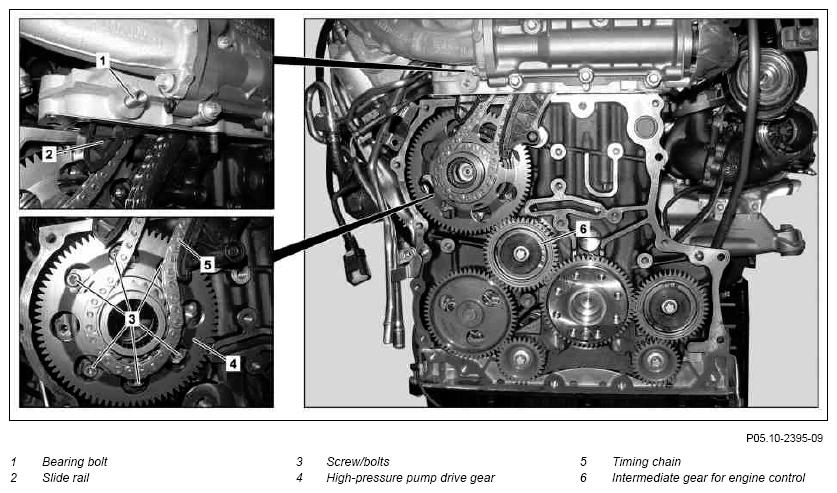 1

2

5

3

4

6

P05.10-2395-09

1 Bearing bolt
2 Slide rail

3 Screw/bolts
4 High-pressure pump drive gear

5 Timing chain
6 Intermediate gear for engine control