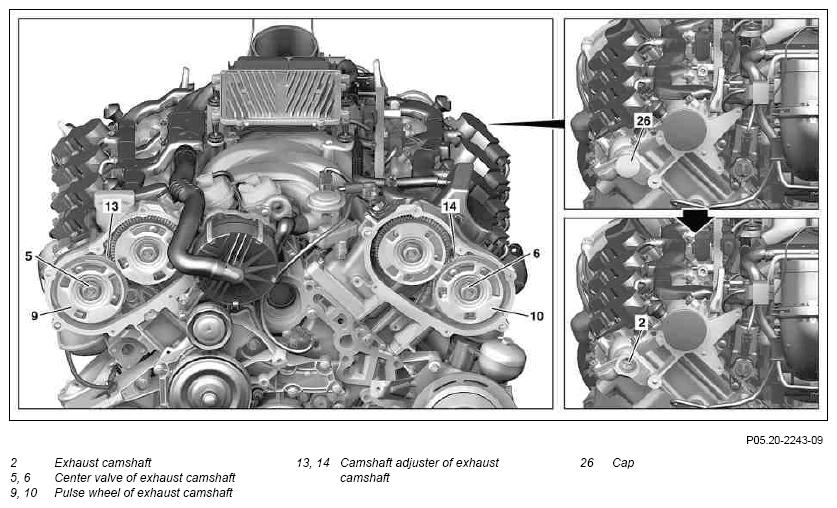 13
14
5
6
9
10
26
2

P05.20-2243-09

2 Exhaust camshaft
5, 6 Center valve of exhaust camshaft
9, 10 Pulse wheel of exhaust camshaft

13, 14 Camshaft adjuster of exhaust camshaft

26 Cap