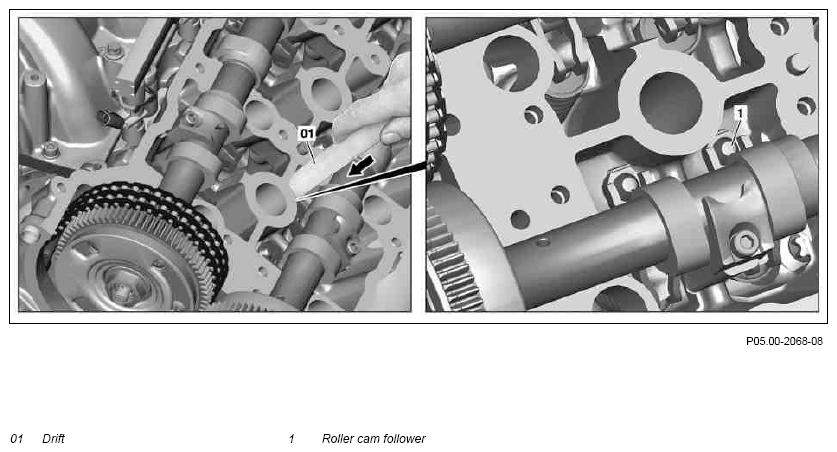 01

1

P05.00-2068-08

01 Drift

1 Roller cam follower