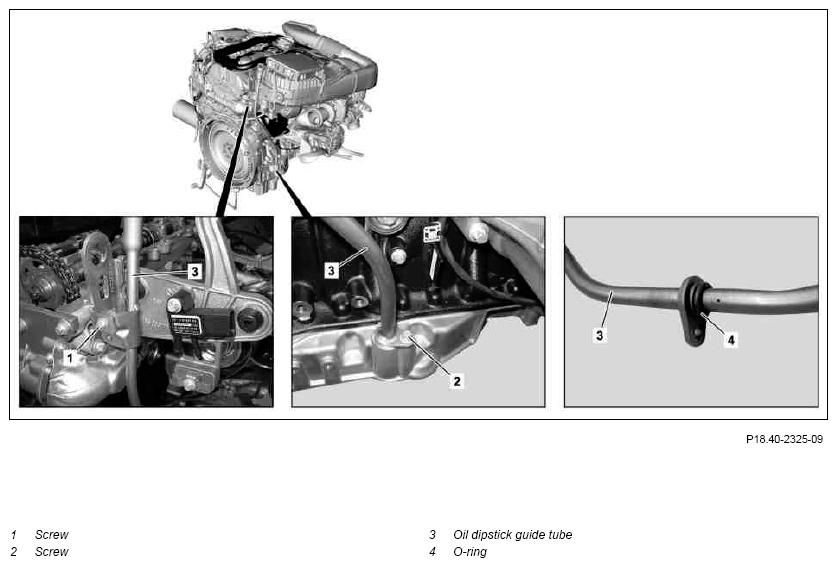 3

1

3

2

3

4

P18.40-2325-09

1 Screw
2 Screw

3 Oil dipstick guide tube
4 O-ring