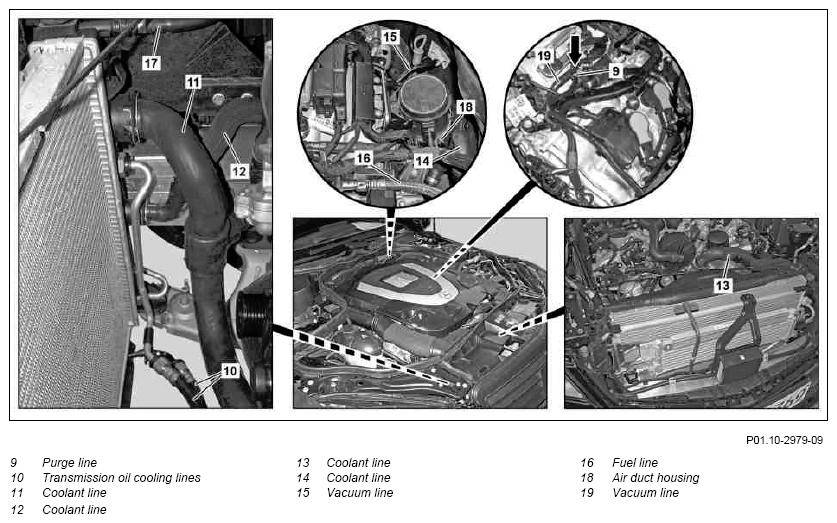 17
11
12
10
15
18
16
14
19
9
13

P01.10-2979-09

9 Purge line
10 Transmission oil cooling lines
11 Coolant line
12 Coolant line

13 Coolant line
14 Coolant line
15 Vacuum line

16 Fuel line
18 Air duct housing
19 Vacuum line