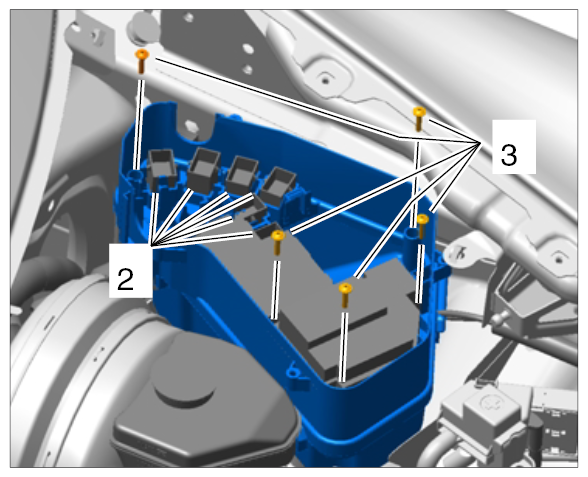 3

2