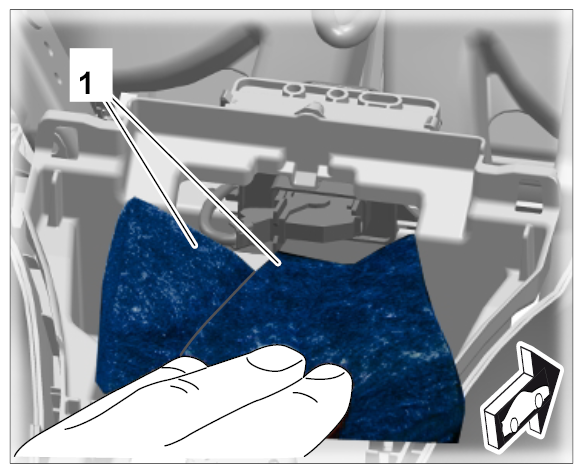 1