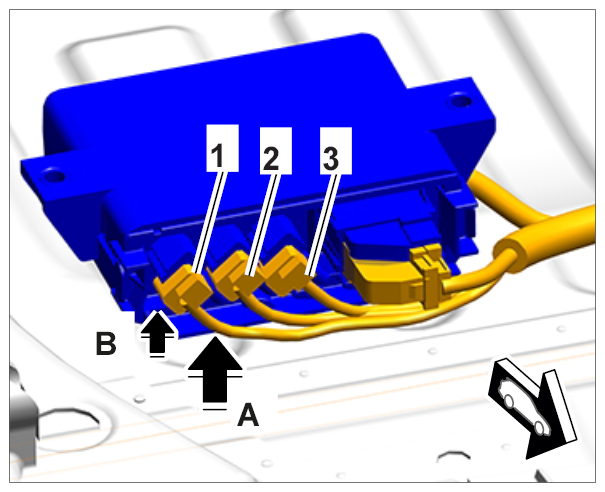 1
2
3
B
A