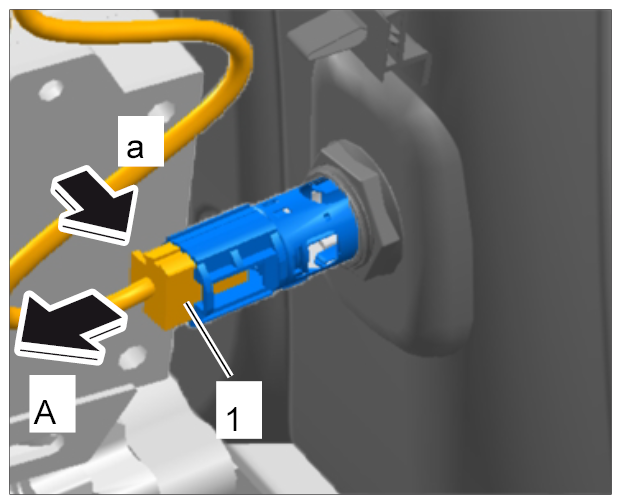 a

A

1