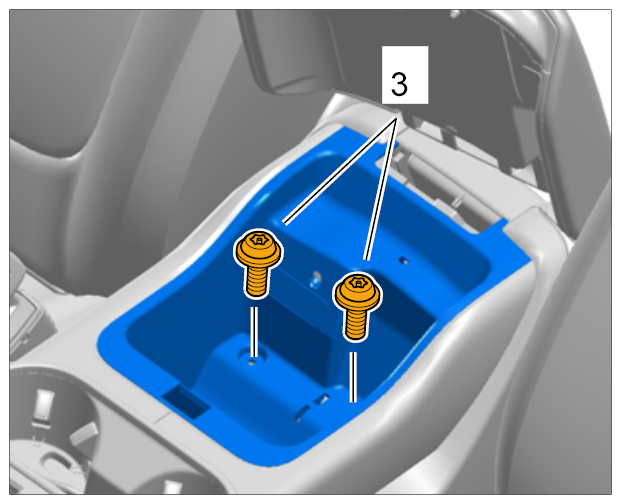 3