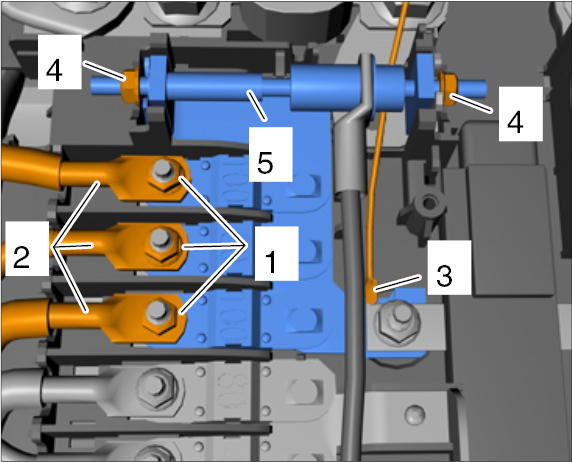 4
4
5
2
1
3