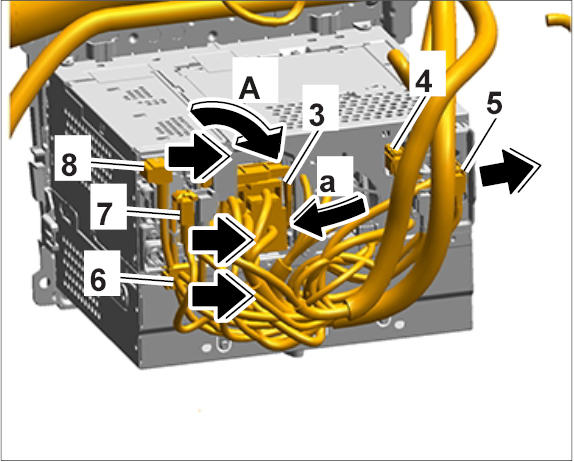 A
3
4
5
8
a
7
6