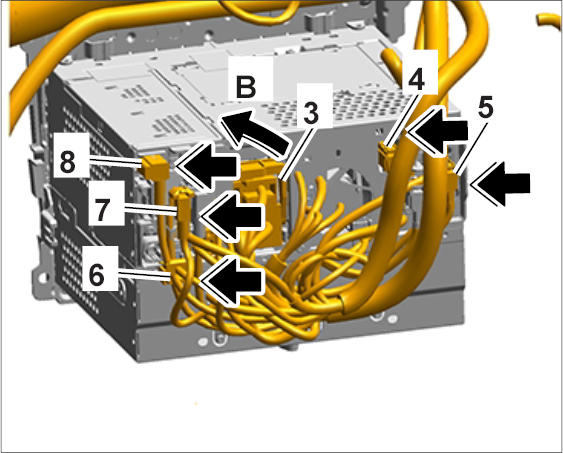 B
3
4
5
8
7
6