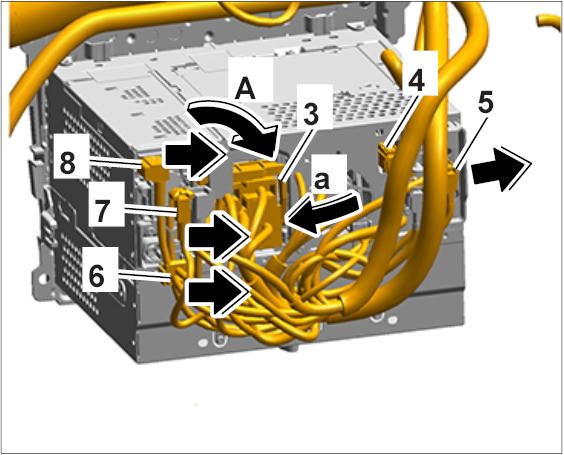 A
3
4
5
8
a
7
6