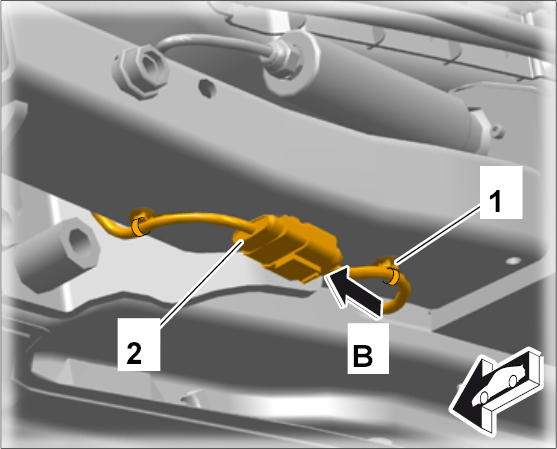 1
2
B