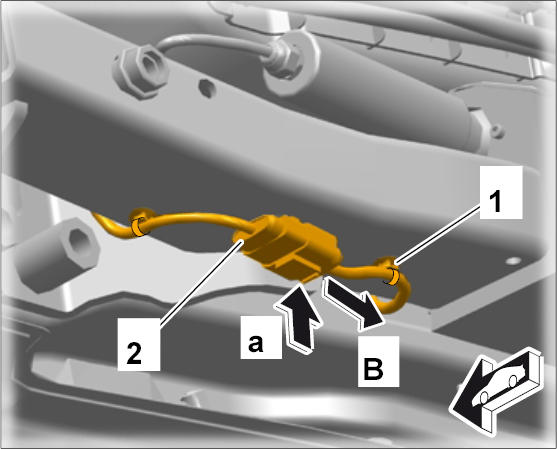 1
2
a
B