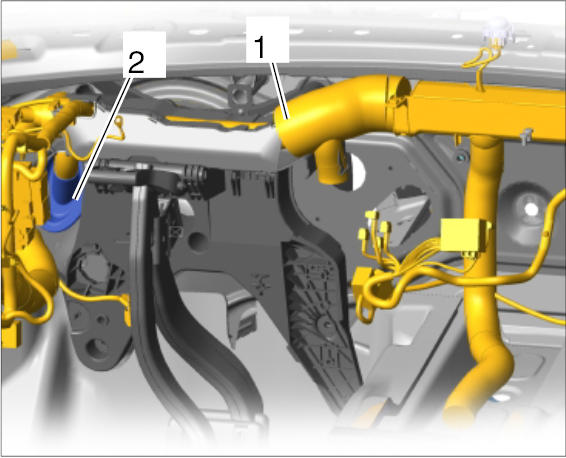 2
1