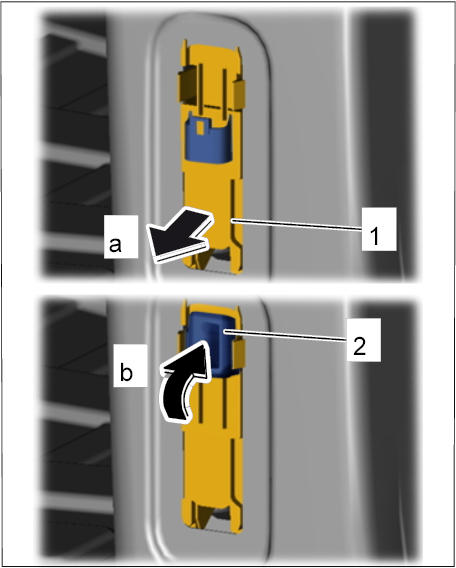 a
1
b
2