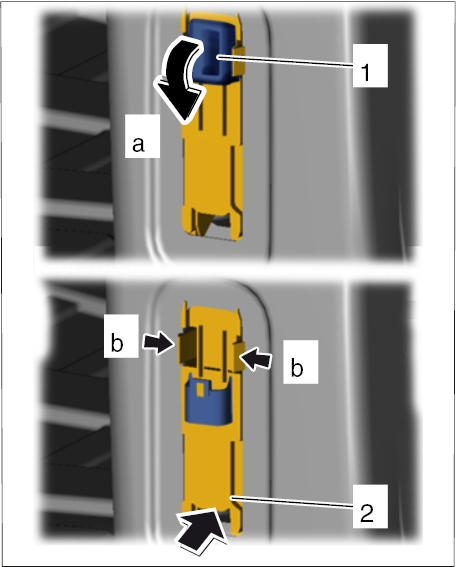 1
a
b
b
2