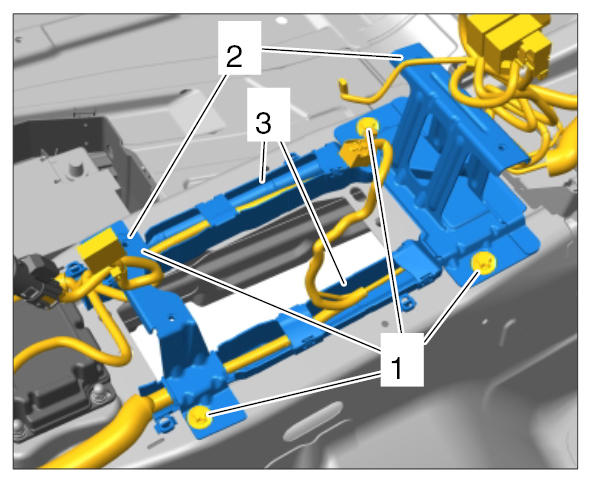 2
3
1