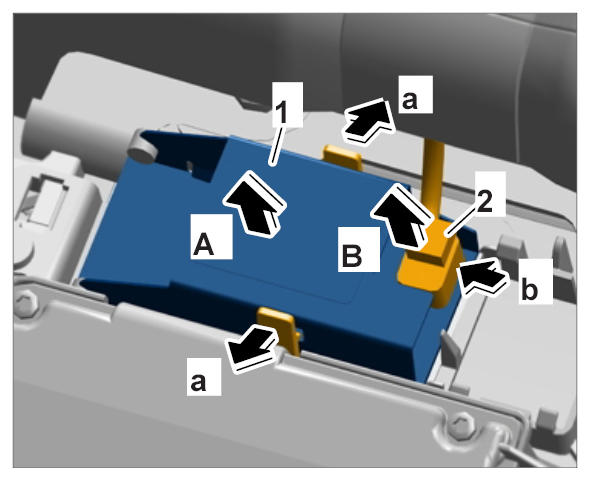 1
a
2
A
B
b
a