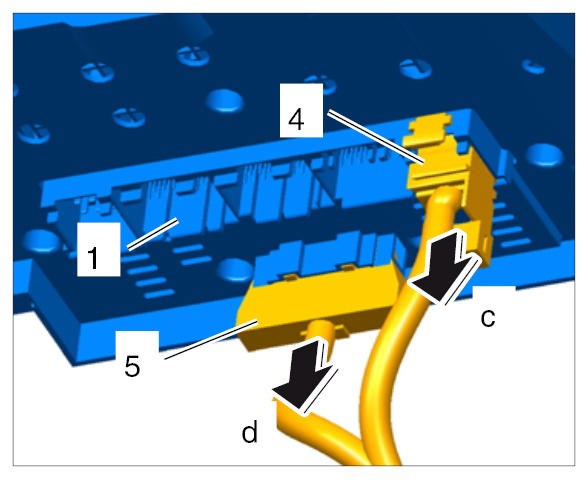 4
1
c
5
d