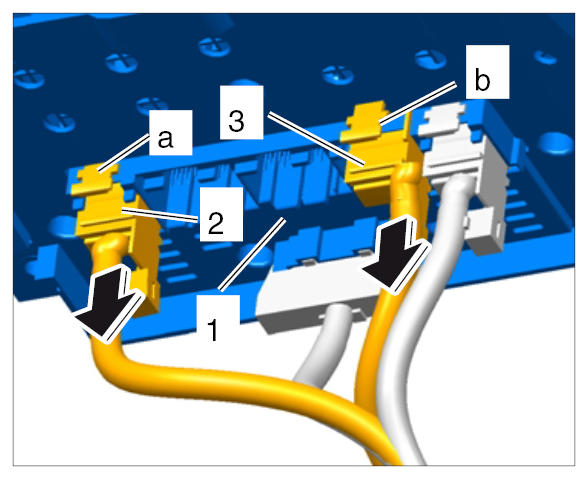 b
3
a
2
1