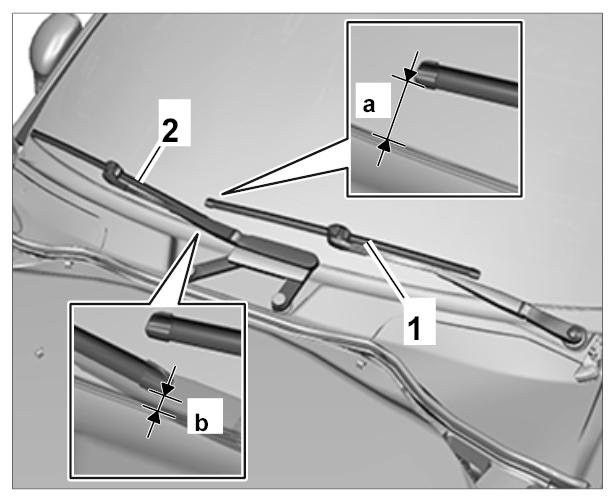 2
a
1
b