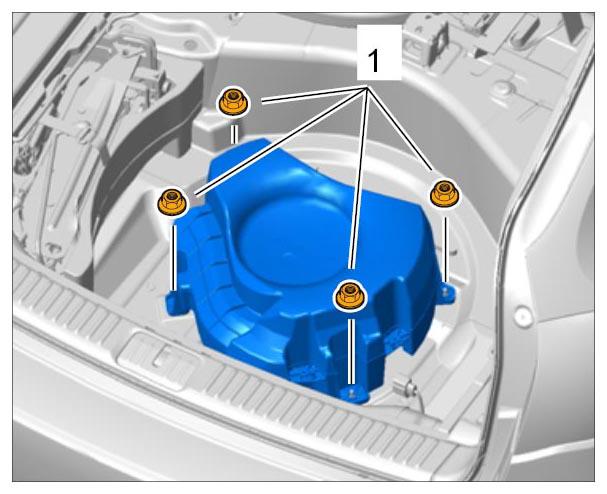 1