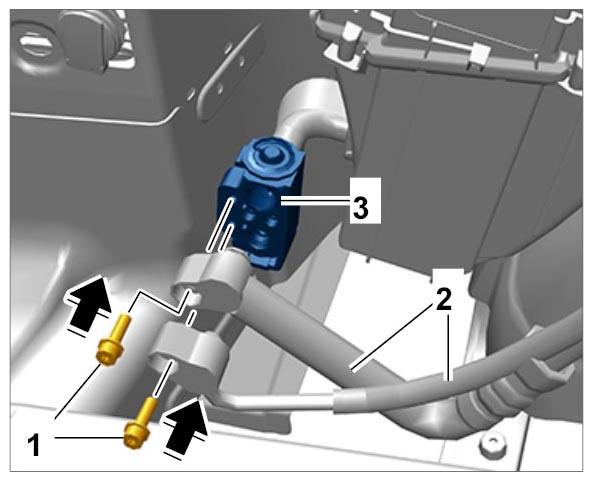 3
2
1