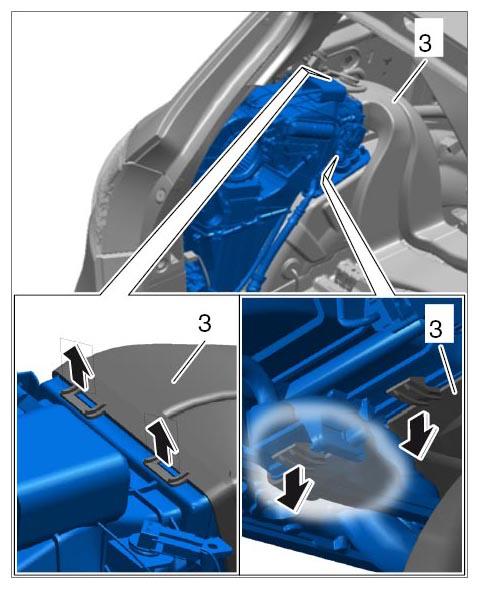 3
3
3